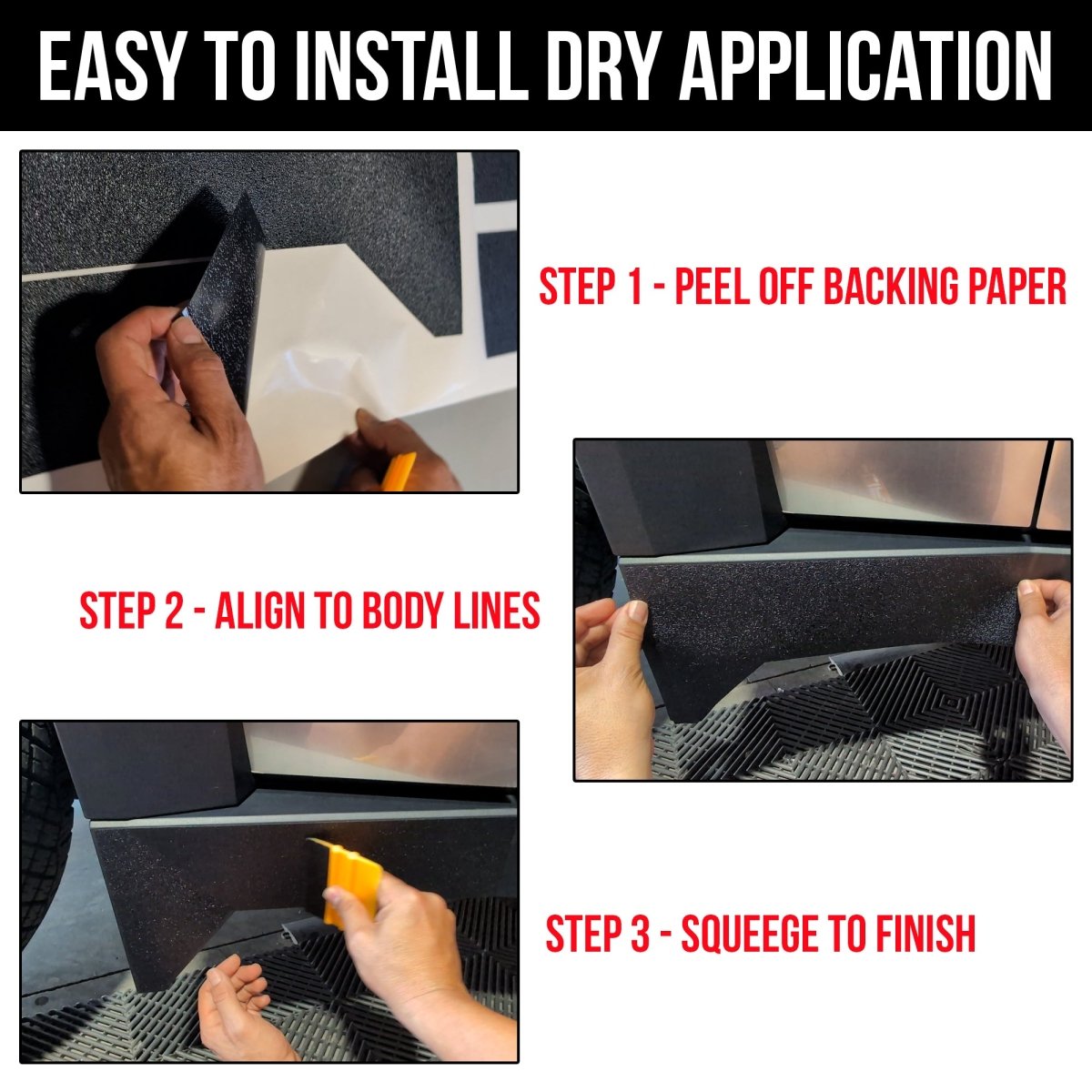 EASY TO INSTALL DRY APPLICATION

STEP 1 - PEEL OFF BACKING PAPER

STEP 2 - ALIGN TO BODY LINES

STEP 3 - SQUEEGE TO FINISH