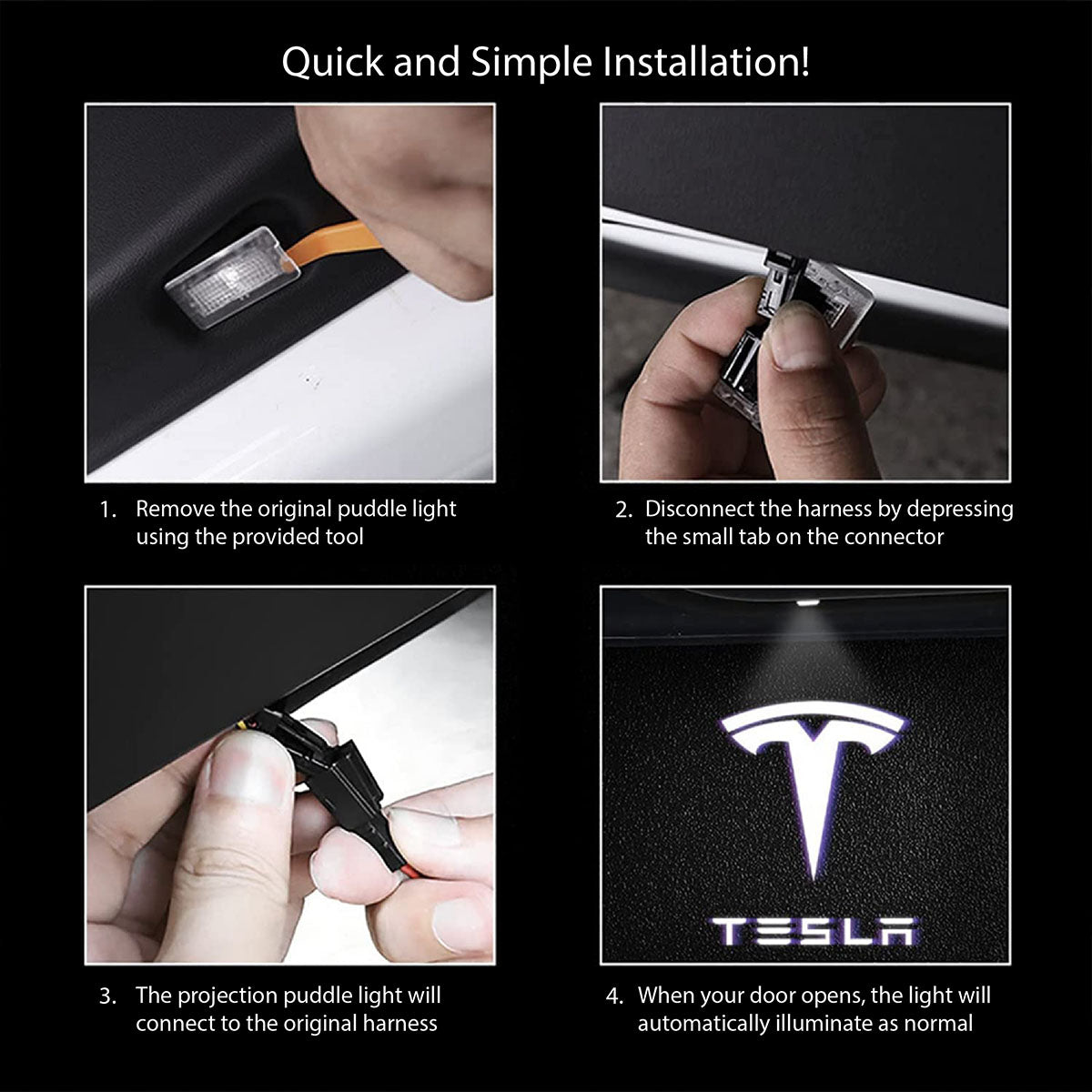 Quick and Simple Installation!

1. Remove the original puddle light using the provided tool

2. Disconnect the harness by depressing the small tab on the connector

3. The projection puddle light will connect to the original harness

TESLA

4. When your door opens, the light will automatically illuminate as normal