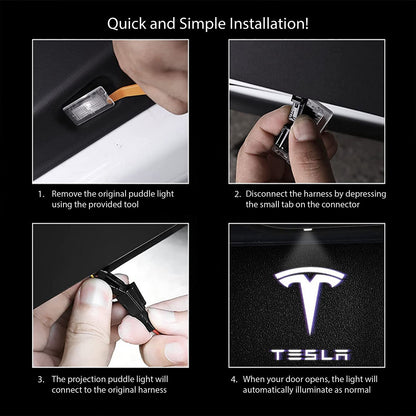 Quick and Simple Installation!

1. Remove the original puddle light using the provided tool

2. Disconnect the harness by depressing the small tab on the connector

3. The projection puddle light will connect to the original harness

TESLA

4. When your door opens, the light will automatically illuminate as normal